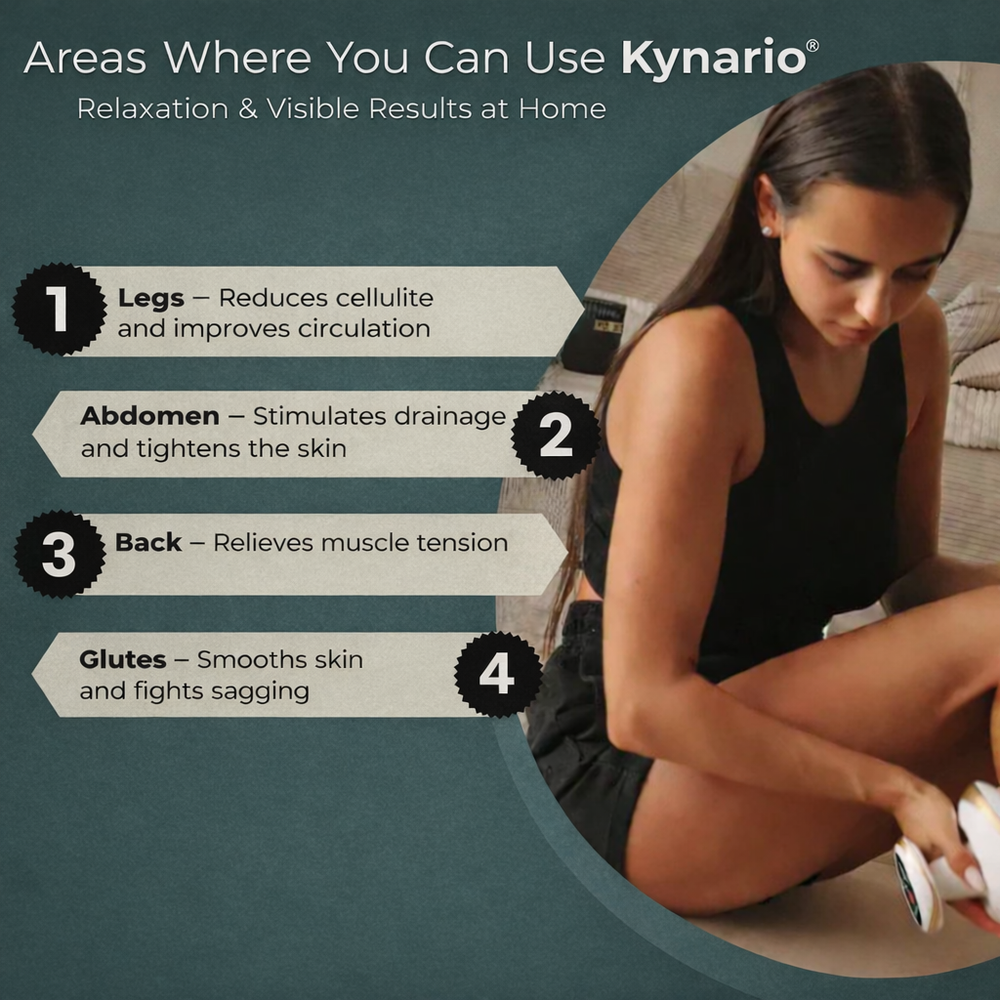 Areas Where You Can Use Kynario®
Relaxation & Visible Results at Home

1 Legs – Reduces cellulite and improves circulation

Abdomen – Stimulates drainage and tightens the skin 2

3 Back – Relieves muscle tension

Glutes – Smooths skin and fights sagging 4